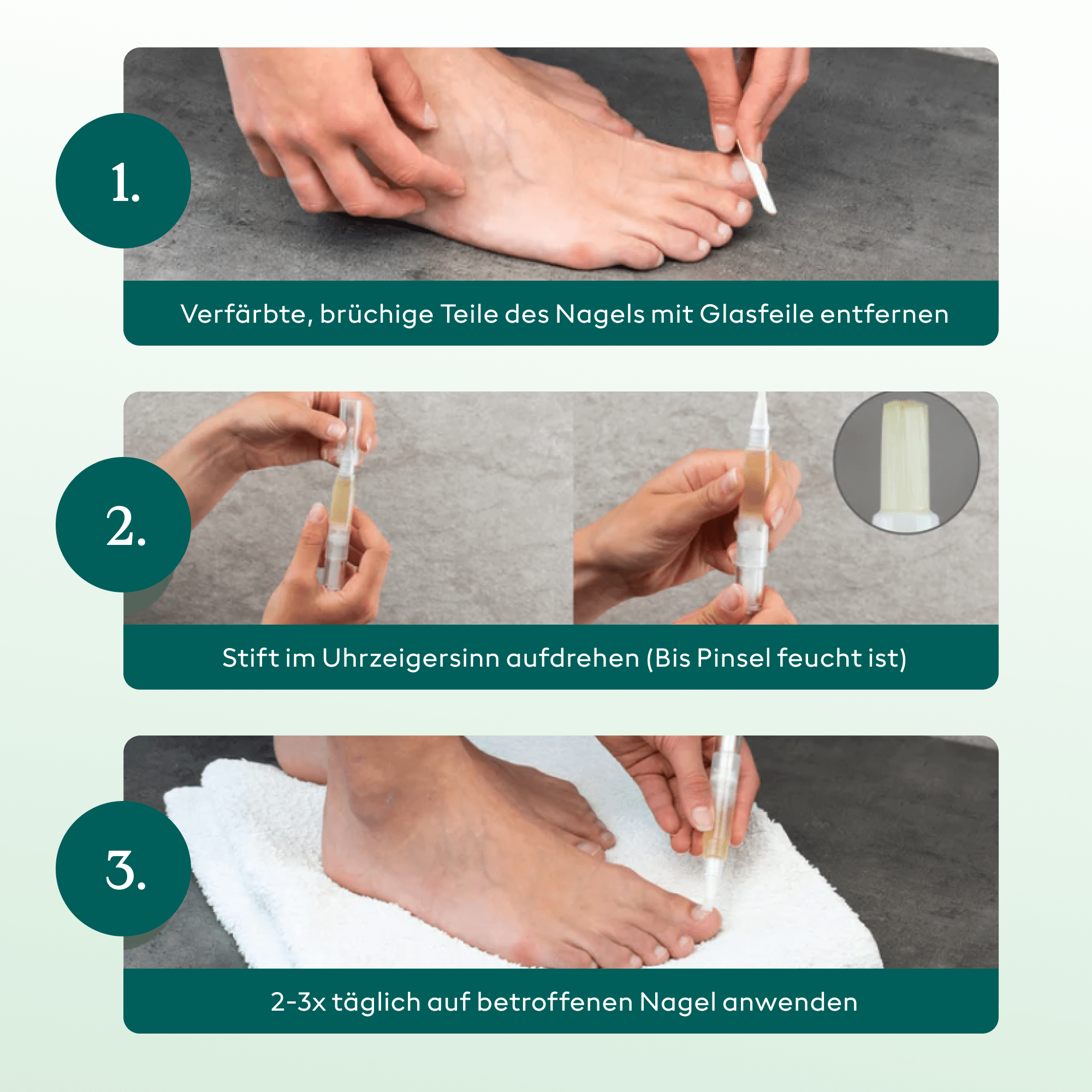 1.

Verfärbte, brüchige Teile des Nagels mit Glasfeile entfernen

2.

Stift im Uhrzeigersinn aufdrehen (Bis Pinsel feucht ist)

3.

2-3x täglich auf betroffenen Nagel anwenden